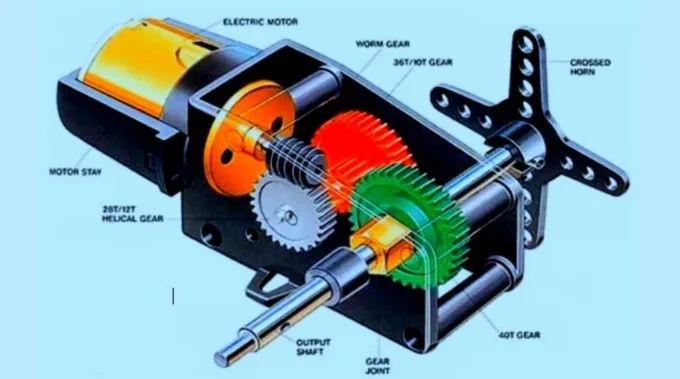 ELECTRIC MOTOR
WORM GEAR
36T/10T GEAR
CROSSED HORN
MOTOR STAY
28T/12T HELICAL GEAR
OUTPUT SHAFT
GEAR JOINT
40T GEAR