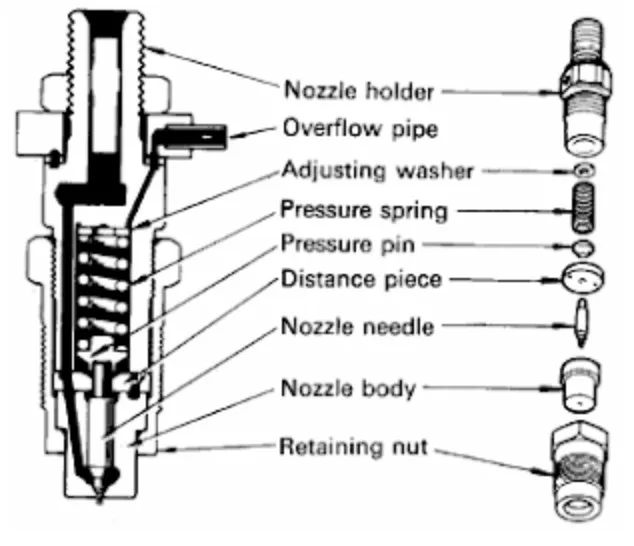 Nozzle holder
Overflow pipe
Adjusting washer
Pressure spring
Pressure pin
Distance piece
Nozzle needle
Nozzle body
Retaining nut